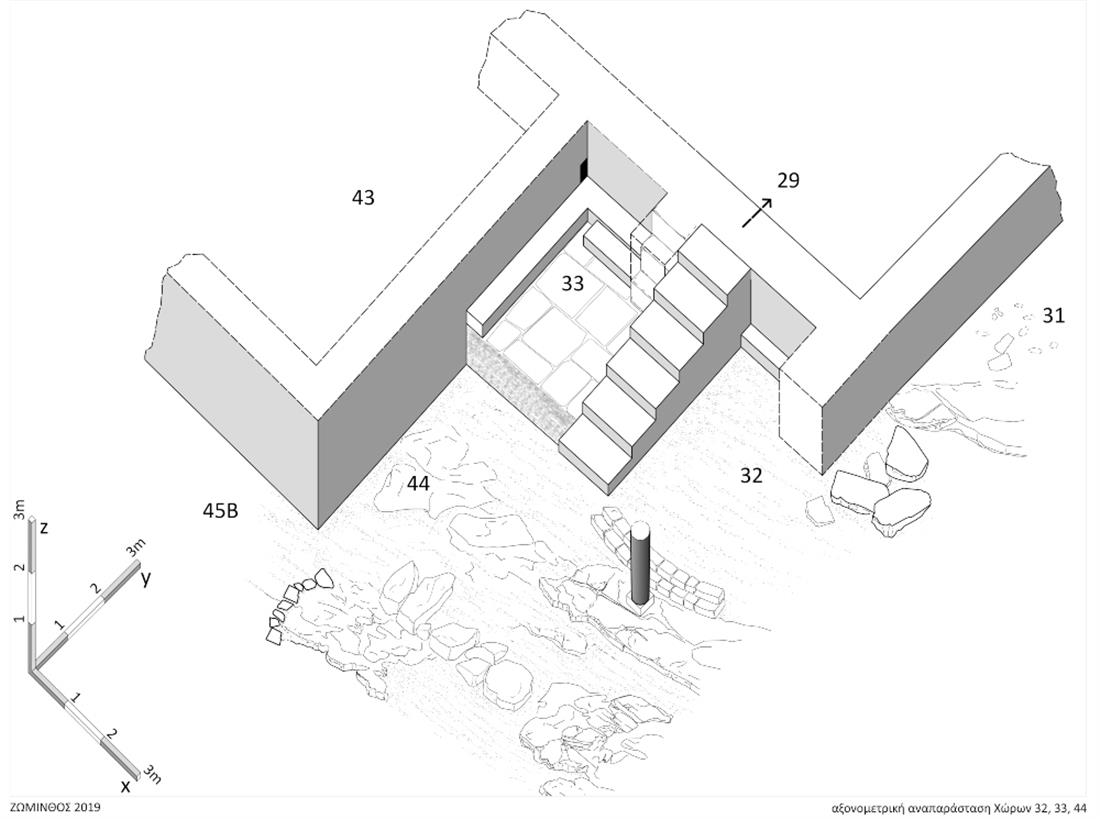 43

29

33

31

32

44

45B

3m
z
2
1

3m
y
2
1

1
2
3m
x

ΖΩΜΙΝΘΟΣ 2019

αξονομετρική αναπαράσταση Χώρων 32, 33, 44