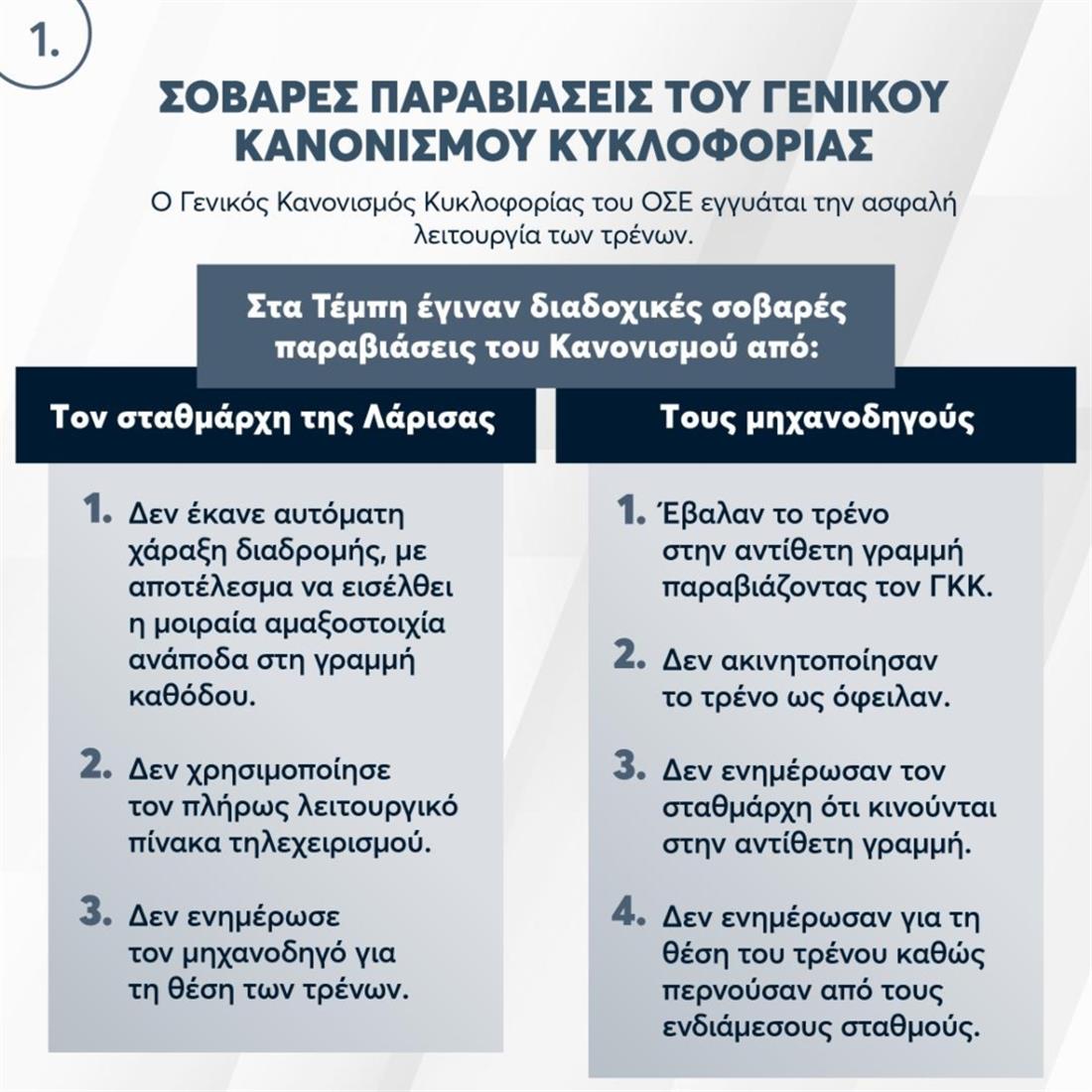 1.

ΣΟΒΑΡΕΣ ΠΑΡΑΒΙΑΣΕΙΣ ΤΟΥ ΓΕΝΙΚΟΥ ΚΑΝΟΝΙΣΜΟΥ ΚΥΚΛΟΦΟΡΙΑΣ

Ο Γενικός Κανονισμός Κυκλοφορίας του ΟΣΕ εγγυάται την ασφαλή λειτουργία των τρένων.

Στα Τέμπη έγιναν διαδοχικές σοβαρές παραβιάσεις του Κανονισμού από:

Τον σταθμάρχη της Λάρισας

1. Δεν έκανε αυτόματη χάραξη διαδρομής, με αποτέλεσμα να εισέλθει η μοιραία αμαξοστοιχία ανάποδα στη γραμμή καθόδου.

2. Δεν χρησιμοποίησε τον πλήρως λειτουργικό πίνακα τηλεχειρισμού.

3. Δεν ενημέρωσε τον μηχανοδηγό για τη θέση των τρένων.

Τους μηχανοδηγούς

1. Έβαλαν το τρένο στην αντίθετη γραμμή παραβιάζοντας τον ΓΚΚ.

2. Δεν ακινητοποίησαν το τρένο ως όφειλαν.

3. Δεν ενημέρωσαν τον σταθμάρχη ότι κινούνται στην αντίθετη γραμμή.

4. Δεν ενημέρωσαν για τη θέση του τρένου καθώς περνούσαν από τους ενδιάμεσους σταθμούς.